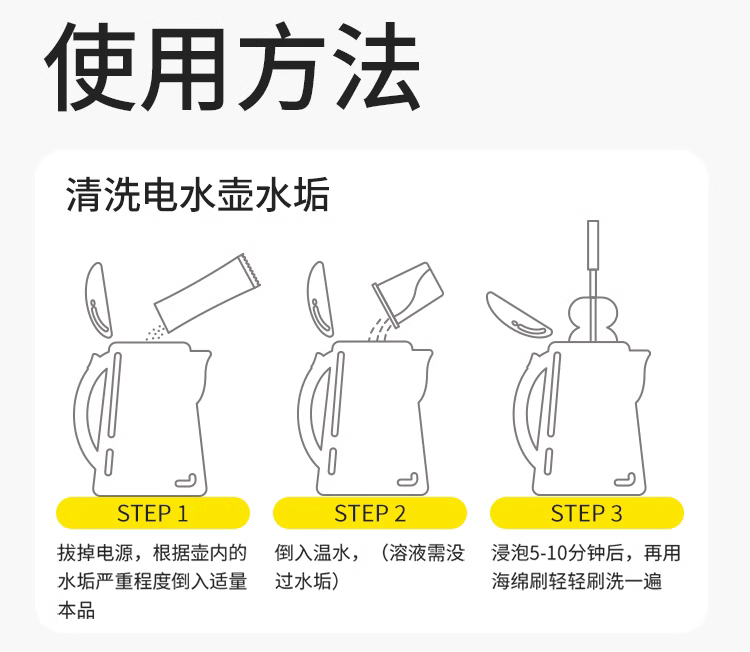 使用方法

清洗电水壶水垢

STEP 1

拔掉电源，根据壶内的水垢严重程度倒入适量本品

STEP 2

倒入温水，（溶液需没过水垢）

STEP 3

浸泡5-10分钟后，再用海绵刷轻轻刷洗一遍