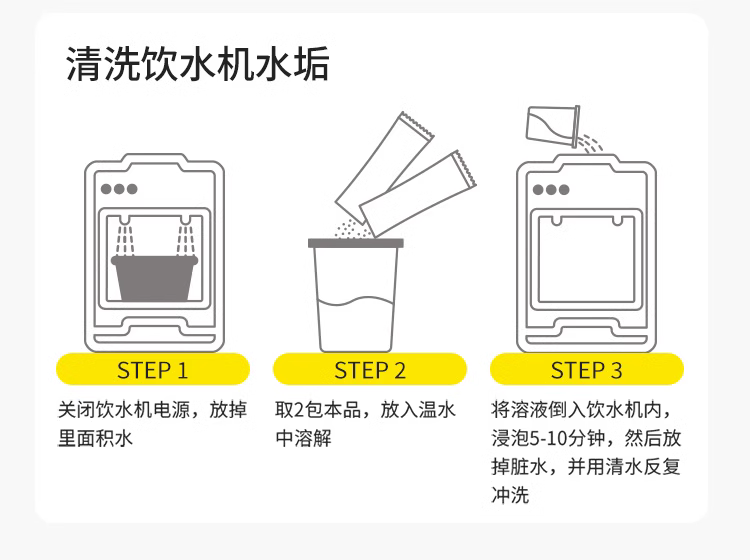 清洗饮水机水垢

STEP 1

关闭饮水机电源，放掉里面积水

STEP 2

取2包本品，放入温水中溶解

STEP 3

将溶液倒入饮水机内，浸泡5-10分钟，然后放掉脏水，并用清水反复冲洗